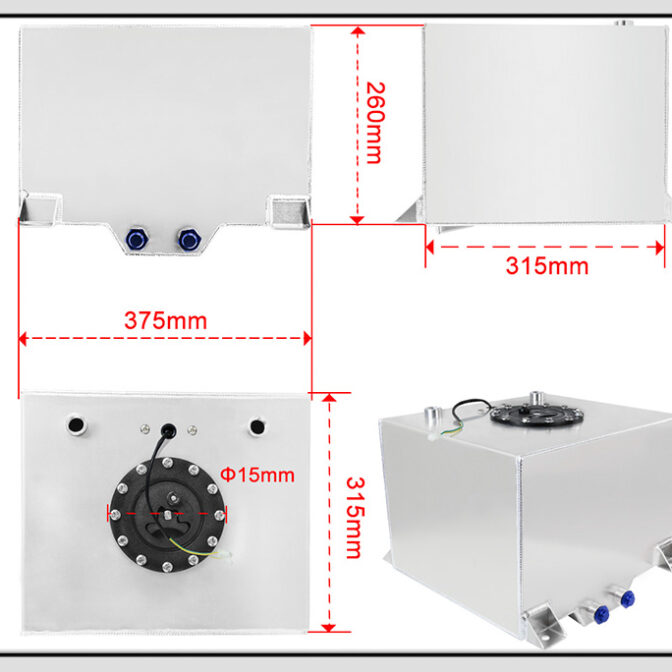 260mm

315mm

375mm

Φ15mm

315mm